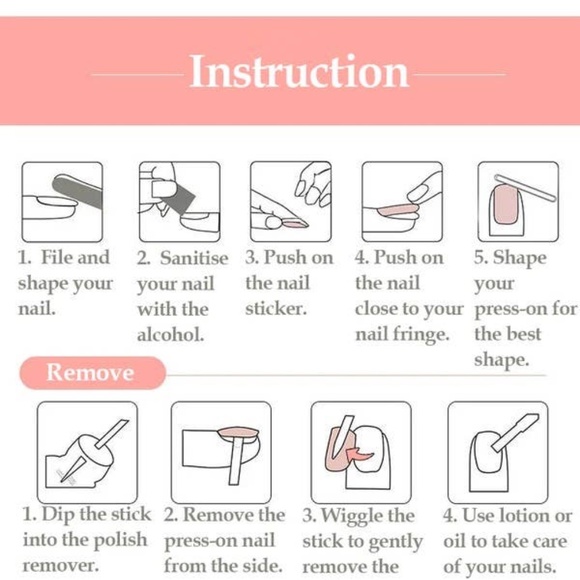 Instruction

1. File and shape your nail.

2. Sanitise your nail with the alcohol.

3. Push on the nail sticker.

4. Push on the nail close to your nail fringe.

5. Shape your press-on for the best shape.

Remove

1. Dip the stick into the polish remover.

2. Remove the press-on nail from the side.

3. Wiggle the stick to gently remove the

4. Use lotion or oil to take care of your nails.